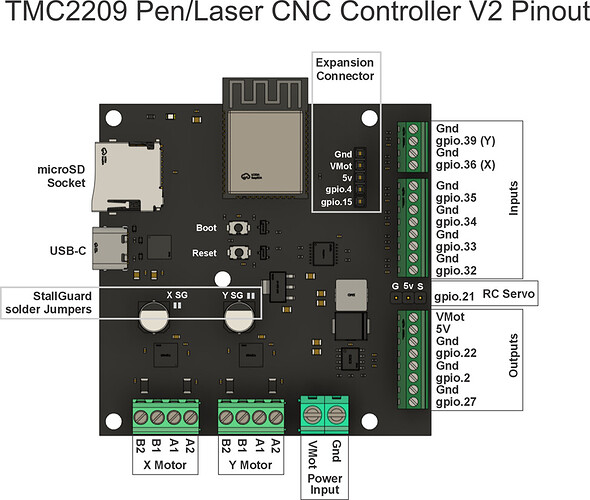 TMC2209 Pen/Laser CNC Controller V2 Pinout

Expansion Connector

Gnd
VMot
5v
gpio.4
gpio.15

microSD Socket

USB-C

Boot

Reset

StallGuard solder Jumpers

X SG

Y SG

Gnd
gpio.39 (Y)
Gnd
gpio.36 (X)
Gnd
gpio.35
Gnd
gpio.34
Gnd
gpio.33
Gnd
gpio.32

Inputs

G 5v S

gpio.21

RC Servo

VMot
5V
Gnd
gpio.22
Gnd
gpio.2
Gnd
gpio.27

Outputs

B2 B1 A1 A2
X Motor

B2 B1 A1 A2
Y Motor

VMot Gnd
Power Input