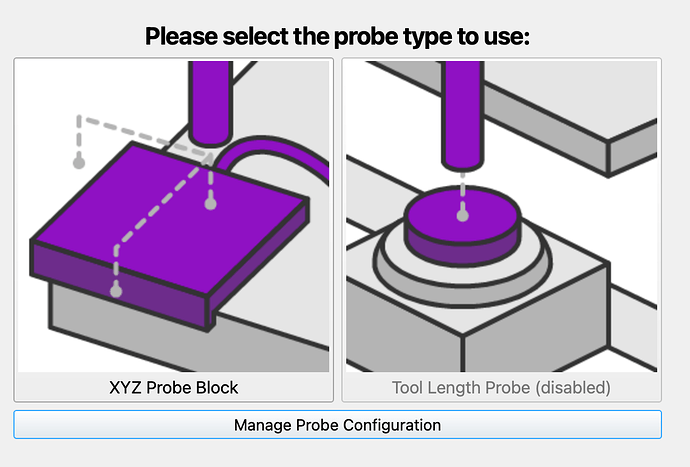 Please select the probe type to use:

XYZ Probe Block

Tool Length Probe (disabled)

Manage Probe Configuration