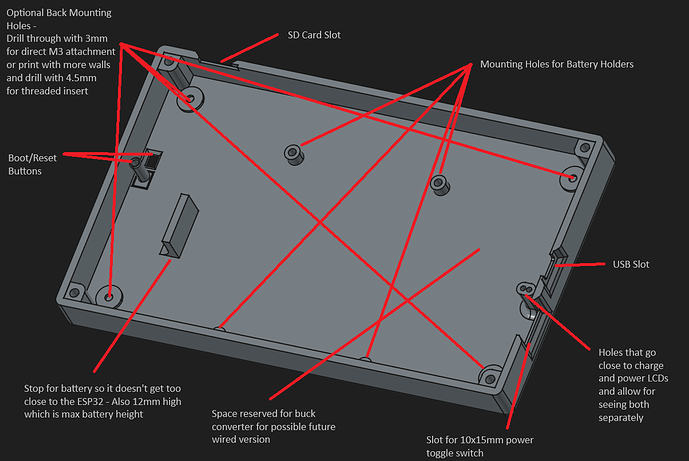 Optional Back Mounting Holes - Drill through with 3mm for direct M3 attachment or print with more walls and drill with 4.5mm for threaded insert

SD Card Slot

Mounting Holes for Battery Holders

Boot/Reset Buttons

USB Slot

Holes that go close to charge and power LCDs and allow for seeing both separately

Stop for battery so it doesn't get too close to the ESP32 - Also 12mm high which is max battery height

Space reserved for buck converter for possible future wired version

Slot for 10x15mm power toggle switch