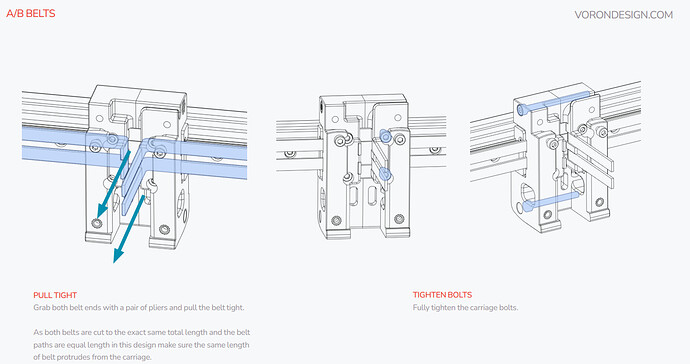 A/B BELTS

VORONDESIGN.COM

PULL TIGHT
Grab both belt ends with a pair of pliers and pull the belt tight.

As both belts are cut to the exact same total length and the belt paths are equal length in this design make sure the same length of belt protrudes from the carriage.

TIGHTEN BOLTS
Fully tighten the carriage bolts.