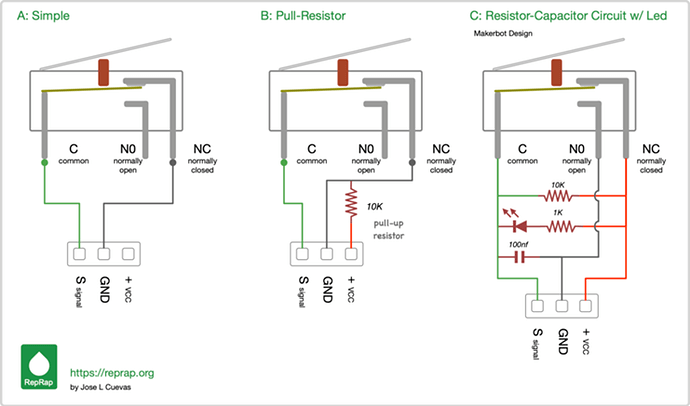 A: Simple

C
common

N0
normally open

NC
normally closed

S signal

GND

+ VCC

B: Pull-Resistor

C
common

N0
normally open

NC
normally closed

10K

pull-up resistor

S signal

GND

+ VCC

C: Resistor-Capacitor Circuit w/ Led

Makerbot Design

C
common

N0
normally open

NC
normally closed

10K

1K

100nf

S signal

GND

+ VCC

RepRap

https://reprap.org

by Jose L Cuevas