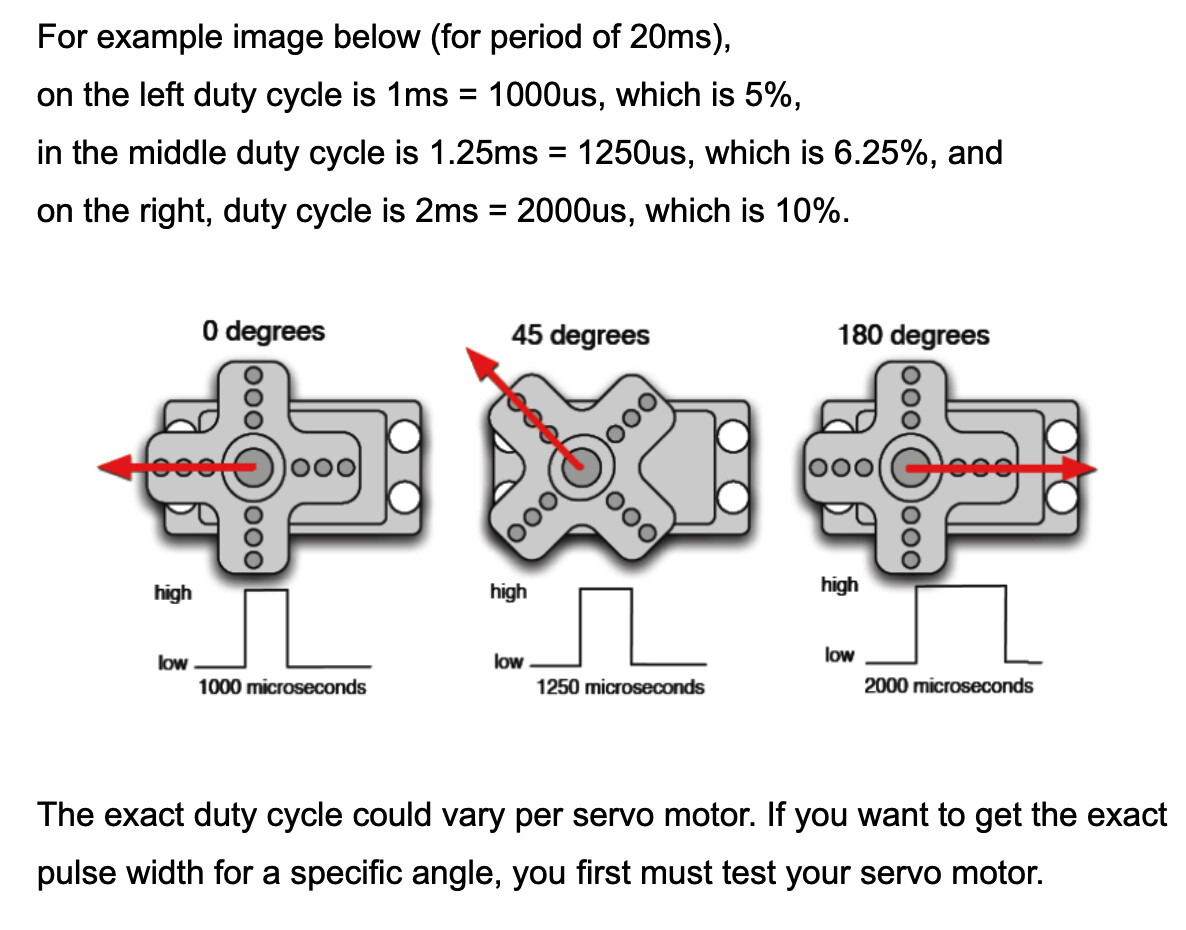 For example image below (for period of 20ms),
on the left duty cycle is 1ms = 1000us, which is 5%,
in the middle duty cycle is 1.25ms = 1250us, which is 6.25%, and
on the right, duty cycle is 2ms = 2000us, which is 10%.

0 degrees

high

low

1000 microseconds

45 degrees

high

low

1250 microseconds

180 degrees

high

low

2000 microseconds

The exact duty cycle could vary per servo motor. If you want to get the exact pulse width for a specific angle, you first must test your servo motor.