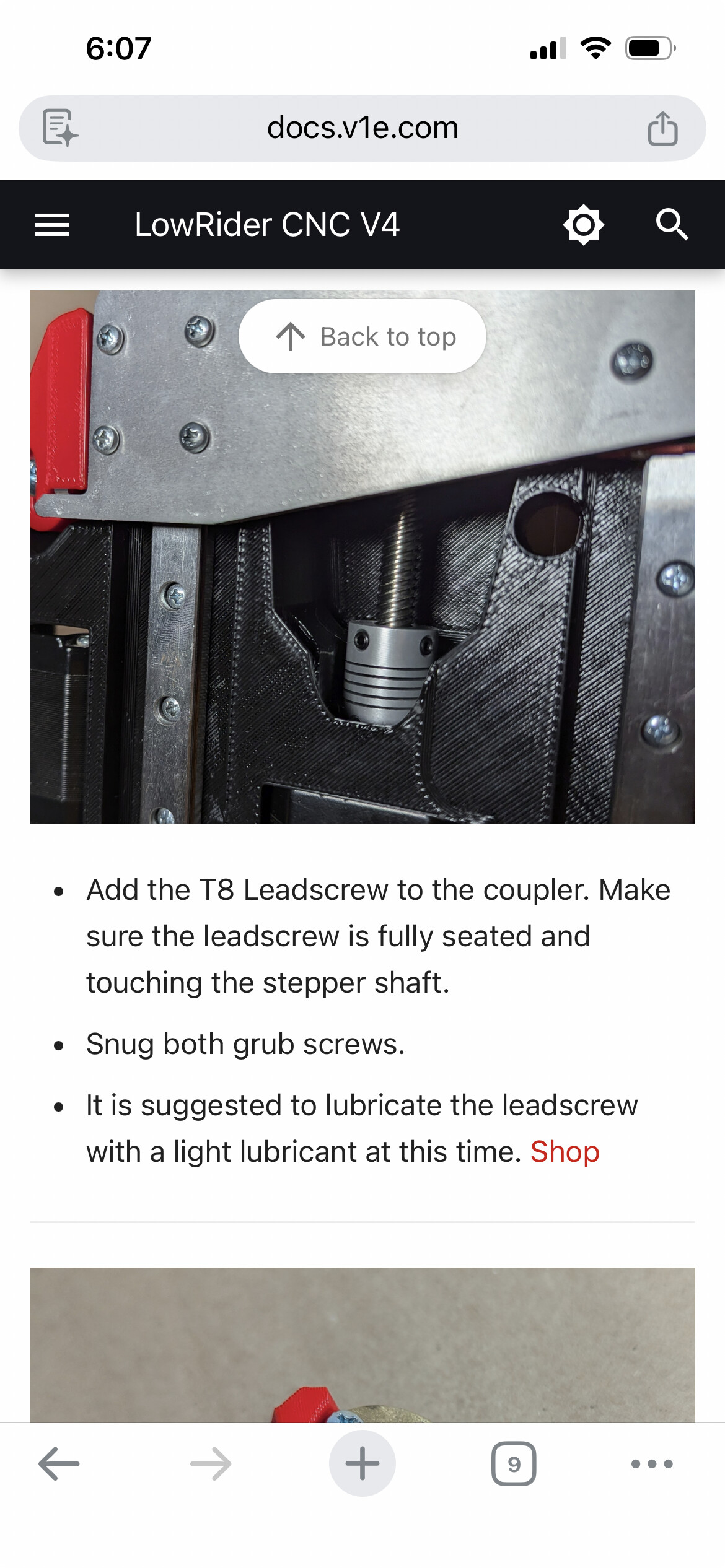 6:07

docs.v1e.com

LowRider CNC V4

Back to top

- Add the T8 Leadscrew to the coupler. Make sure the leadscrew is fully seated and touching the stepper shaft.
- Snug both grub screws.
- It is suggested to lubricate the leadscrew with a light lubricant at this time. Shop

9