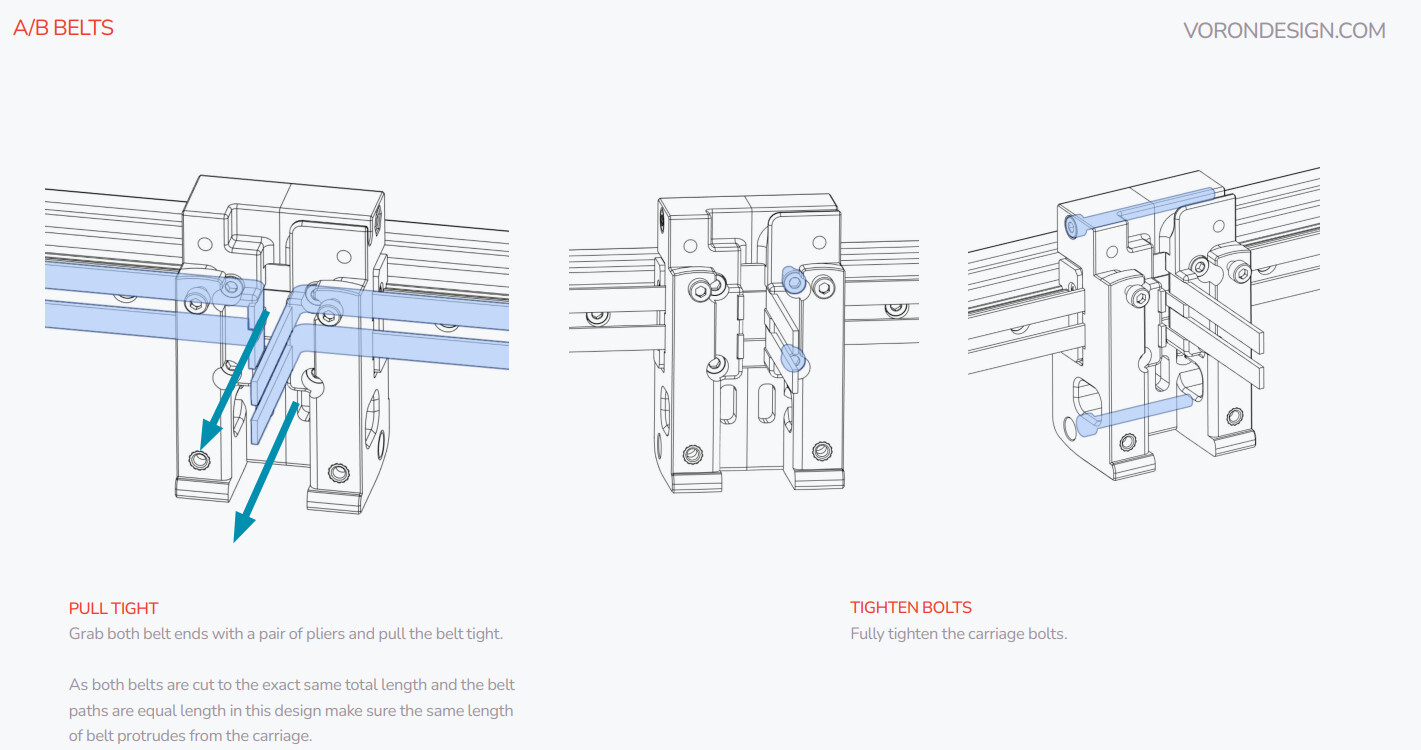 A/B BELTS

VORONDESIGN.COM

PULL TIGHT
Grab both belt ends with a pair of pliers and pull the belt tight.

As both belts are cut to the exact same total length and the belt paths are equal length in this design make sure the same length of belt protrudes from the carriage.

TIGHTEN BOLTS
Fully tighten the carriage bolts.