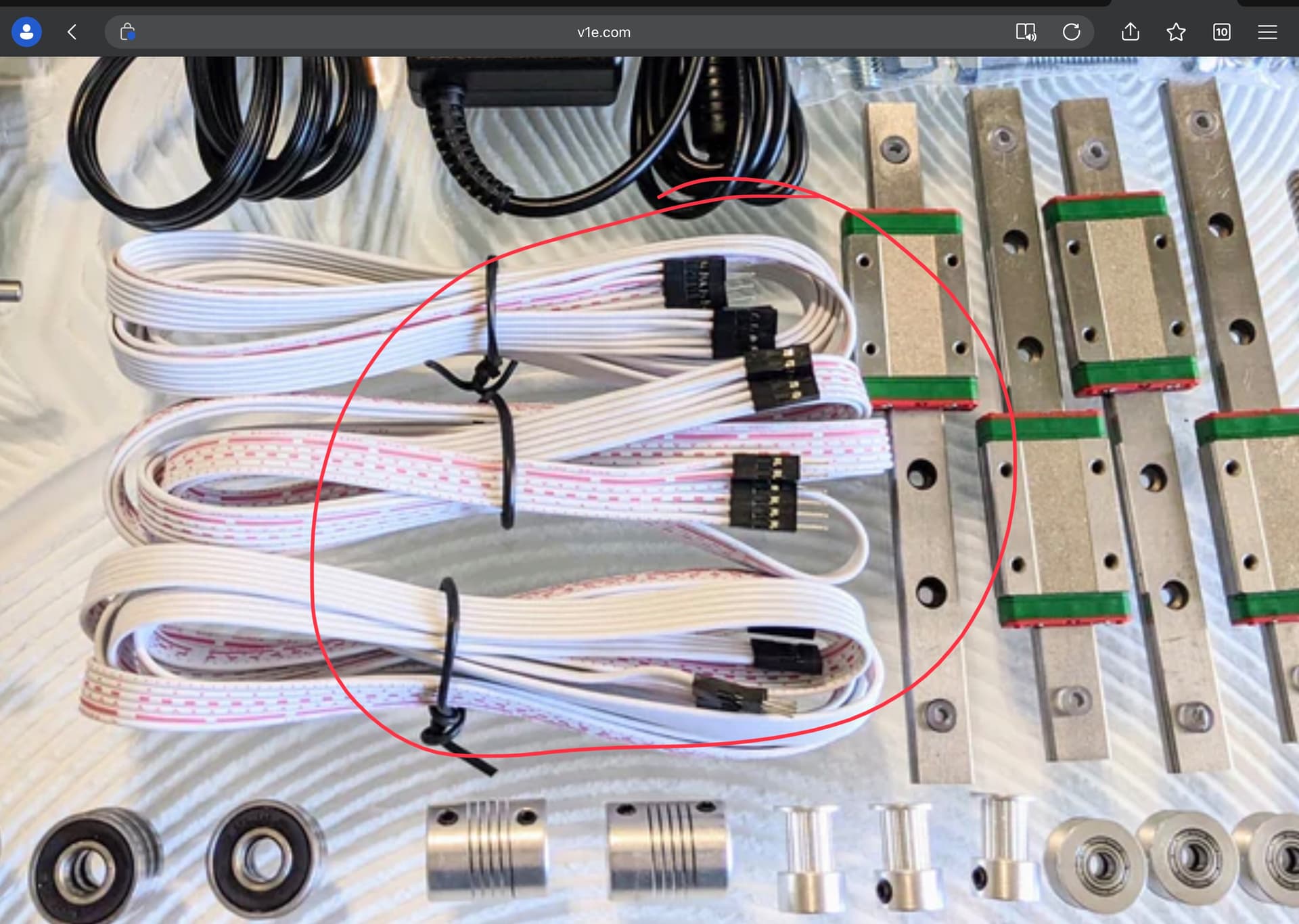 v1e.com

10