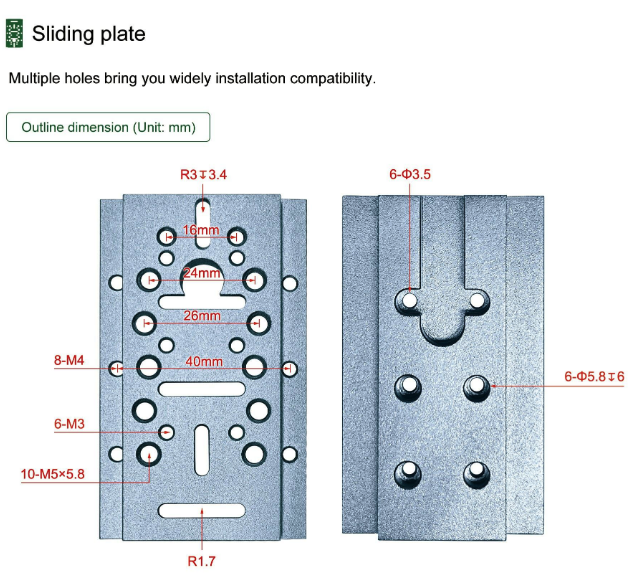 Sliding plate

Multiple holes bring you widely installation compatibility.

Outline dimension (Unit: mm)

R3↧3.4

16mm

24mm

26mm

8-M4

40mm

6-M3

10-M5×5.8

R1.7

6-Φ3.5

6-Φ5.8↧6