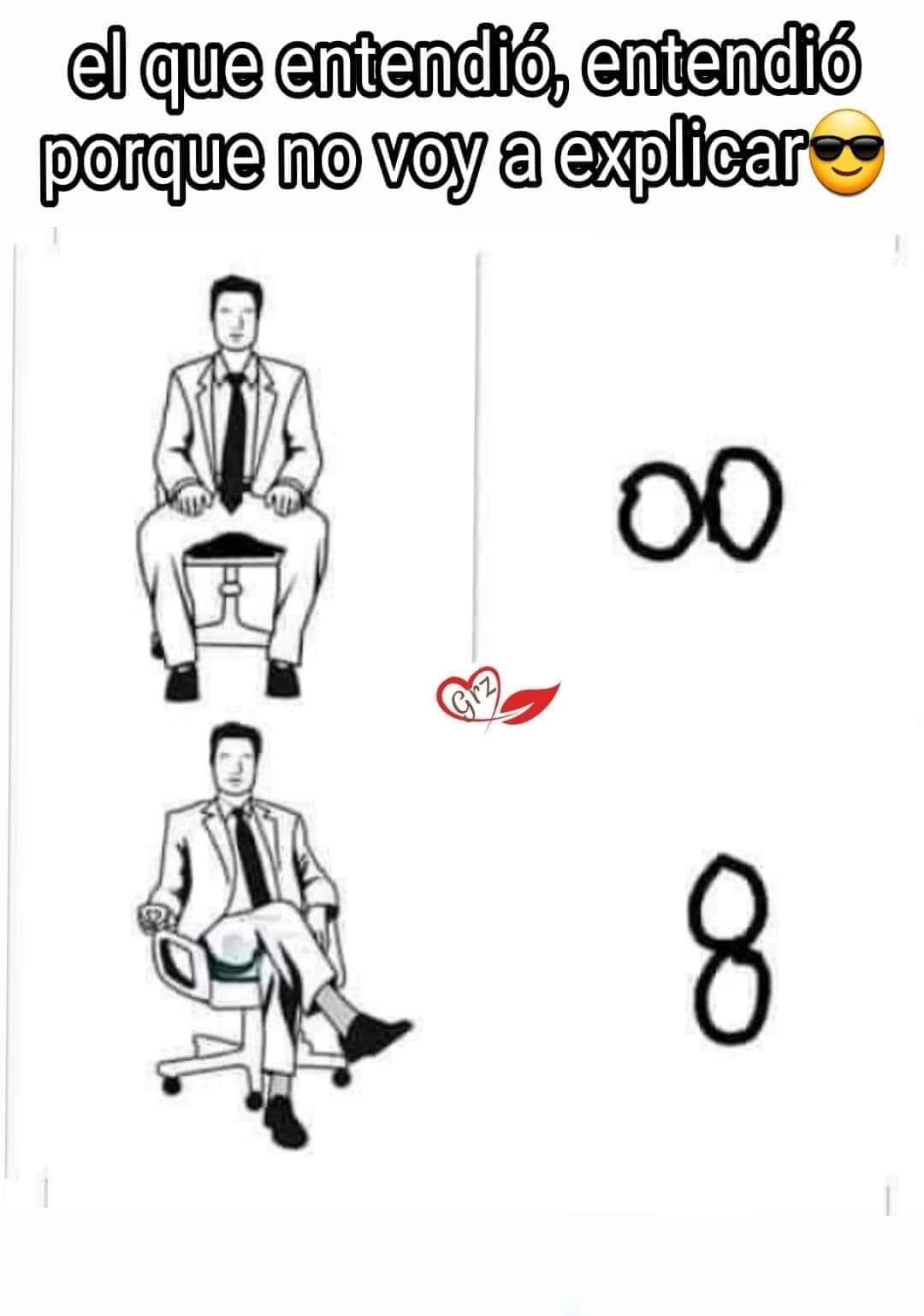 el que entendió, entendió porque no voy a explicar😎

00

Grz

8